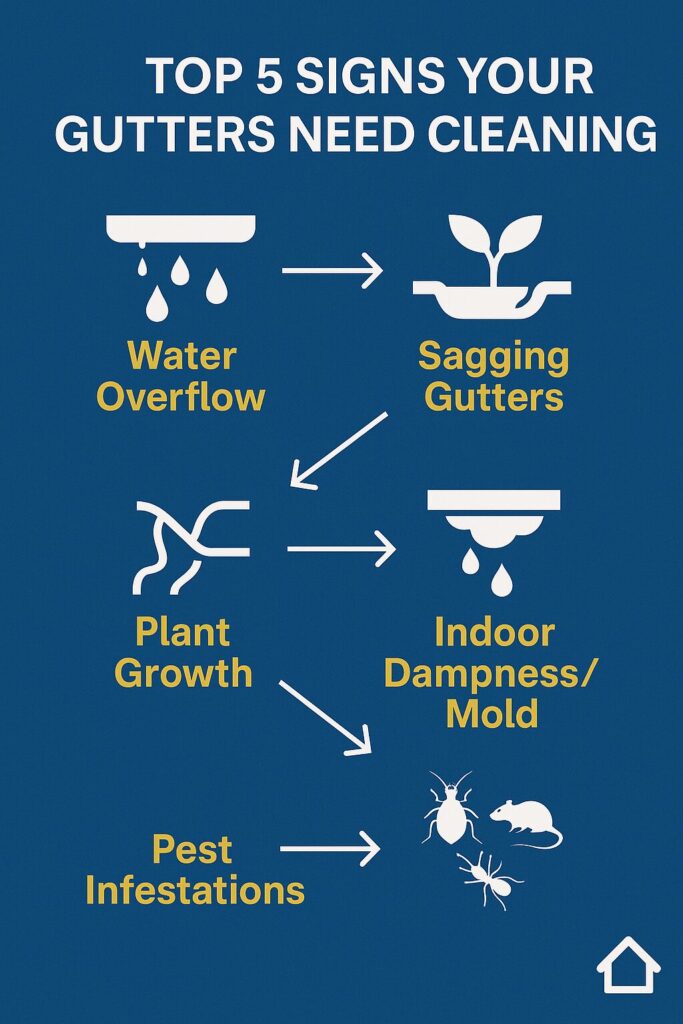 TOP 5 SIGNS YOUR GUTTERS NEED CLEANING

Water Overflow

Sagging Gutters

Plant Growth

Indoor Dampness/ Mold

Pest Infestations